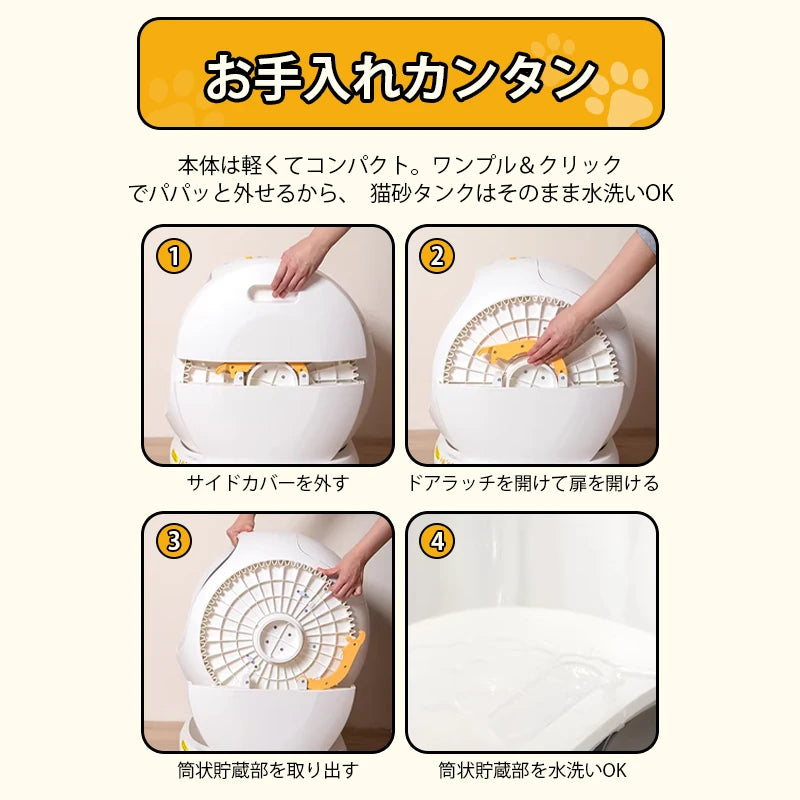 お手入れカンタン

本体は軽くてコンパクト。ワンプル＆クリックでパパッと外せるから、 猫砂タンクはそのまま水洗いOK

1

サイドカバーを外す

2

ドアラッチを開けて扉を開ける

3

筒状貯蔵部を取り出す

4

筒状貯蔵部を水洗いOK